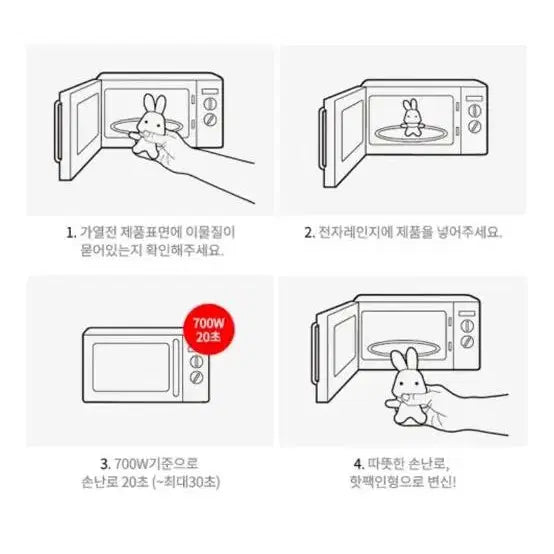 1. 가열전 제품표면에 이물질이 묻어있는지 확인해주세요.

2. 전자레인지에 제품을 넣어주세요.

700W
20초

3. 700W기준으로 손난로 20초 (~최대30초)

4. 따뜻한 손난로, 핫팩인형으로 변신!